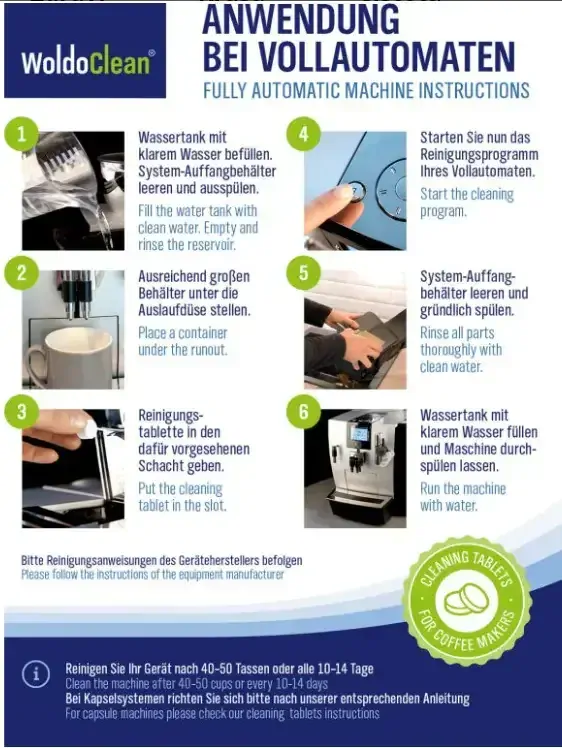 WoldoClean®

ANWENDUNG BEI VOLLAUTOMATEN
FULLY AUTOMATIC MACHINE INSTRUCTIONS

1
Wassertank mit klarem Wasser befüllen. System-Auffangbehälter leeren und ausspülen.
Fill the water tank with clean water. Empty and rinse the reservoir.

2
Ausreichend großen Behälter unter die Auslaufdüse stellen.
Place a container under the runout.

3
Reinigungstablette in den dafür vorgesehenen Schacht geben.
Put the cleaning tablet in the slot.

4
Starten Sie nun das Reinigungsprogramm Ihres Vollautomaten.
Start the cleaning program.

5
System-Auffangbehälter leeren und gründlich spülen.
Rinse all parts thoroughly with clean water.

6
Wassertank mit klarem Wasser füllen und Maschine durchspülen lassen.
Run the machine with water.

Bitte Reinigungsanweisungen des Geräteherstellers befolgen
Please follow the instructions of the equipment manufacturer

CLEANING TABLETS FOR COFFEE MAKERS

i
Reinigen Sie Ihr Gerät nach 40-50 Tassen oder alle 10-14 Tage
Clean the machine after 40-50 cups or every 10-14 days
Bei Kapselsystemen richten Sie sich bitte nach unserer entsprechenden Anleitung
For capsule machines please check our cleaning tablets instructions