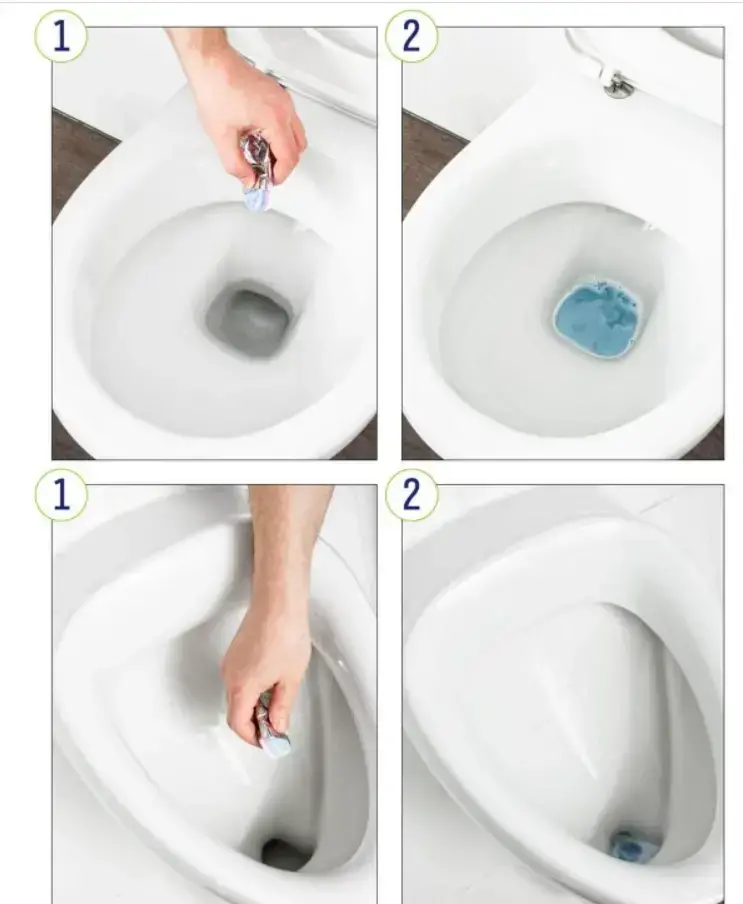 1
2
1
2